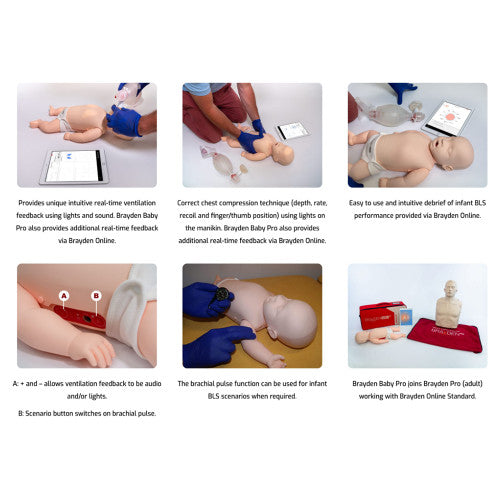 Provides unique intuitive real-time ventilation feedback using lights and sound. Brayden Baby Pro also provides additional real-time feedback via Brayden Online.

Correct chest compression technique (depth, rate, recoil and finger/thumb position) using lights on the manikin. Brayden Baby Pro also provides additional real-time feedback via Brayden Online.

Easy to use and intuitive debrief of infant BLS performance provided via Brayden Online.

A

B

A: + and – allows ventilation feedback to be audio and/or lights.

B: Scenario button switches on brachial pulse.

The brachial pulse function can be used for infant BLS scenarios when required.

Brayden Baby Pro joins Brayden Pro (adult) working with Brayden Online Standard.